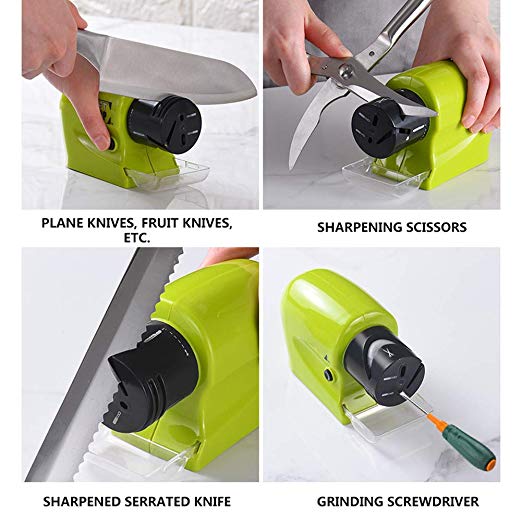 PLANE KNIVES, FRUIT KNIVES, ETC.

SHARPENING SCISSORS

SHARPENED SERRATED KNIFE

GRINDING SCREWDRIVER